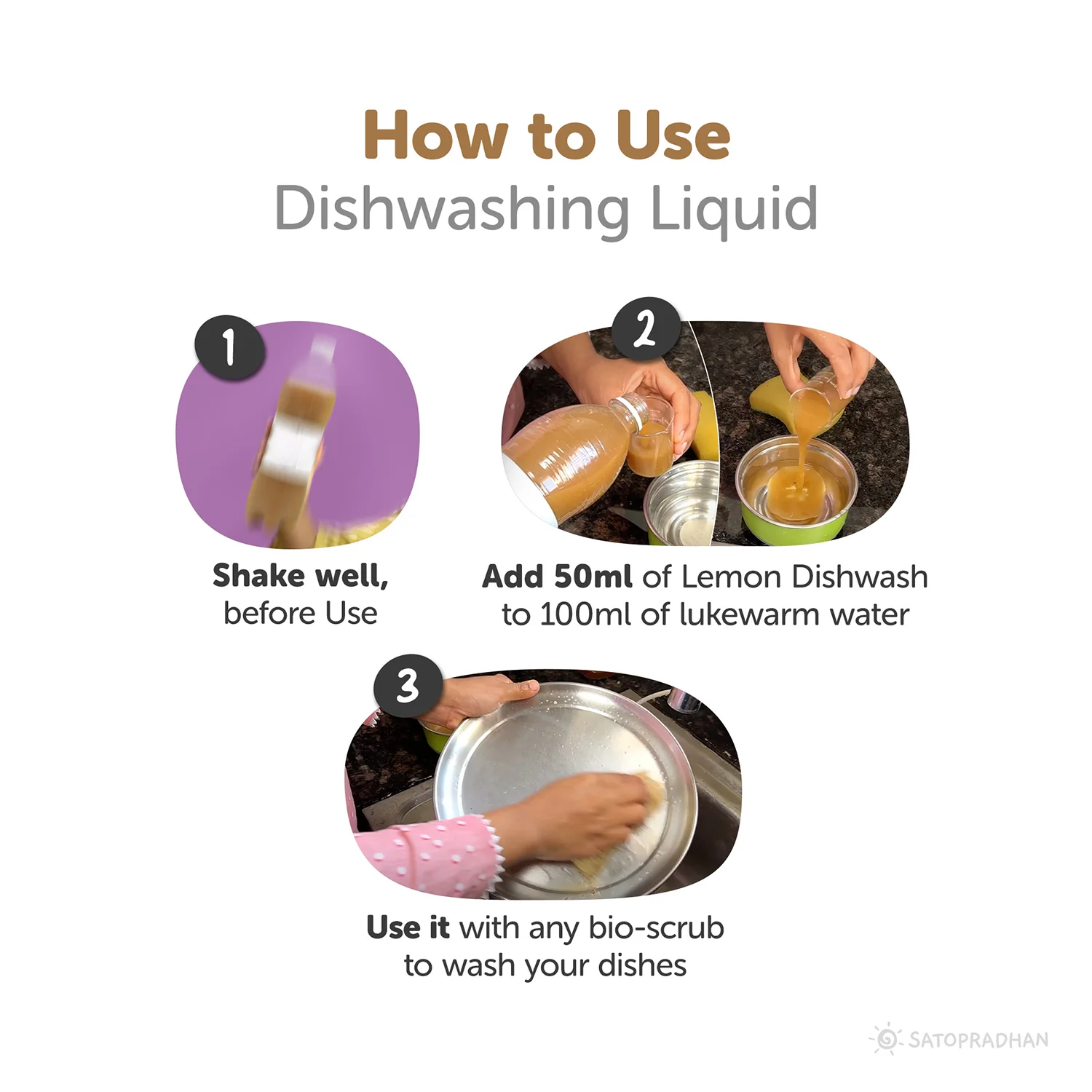 How to Use
Dishwashing Liquid

1

Shake well,
before Use

2

Add 50ml of Lemon Dishwash to 100ml of lukewarm water

3

Use it with any bio-scrub to wash your dishes

SATOPRADHAN