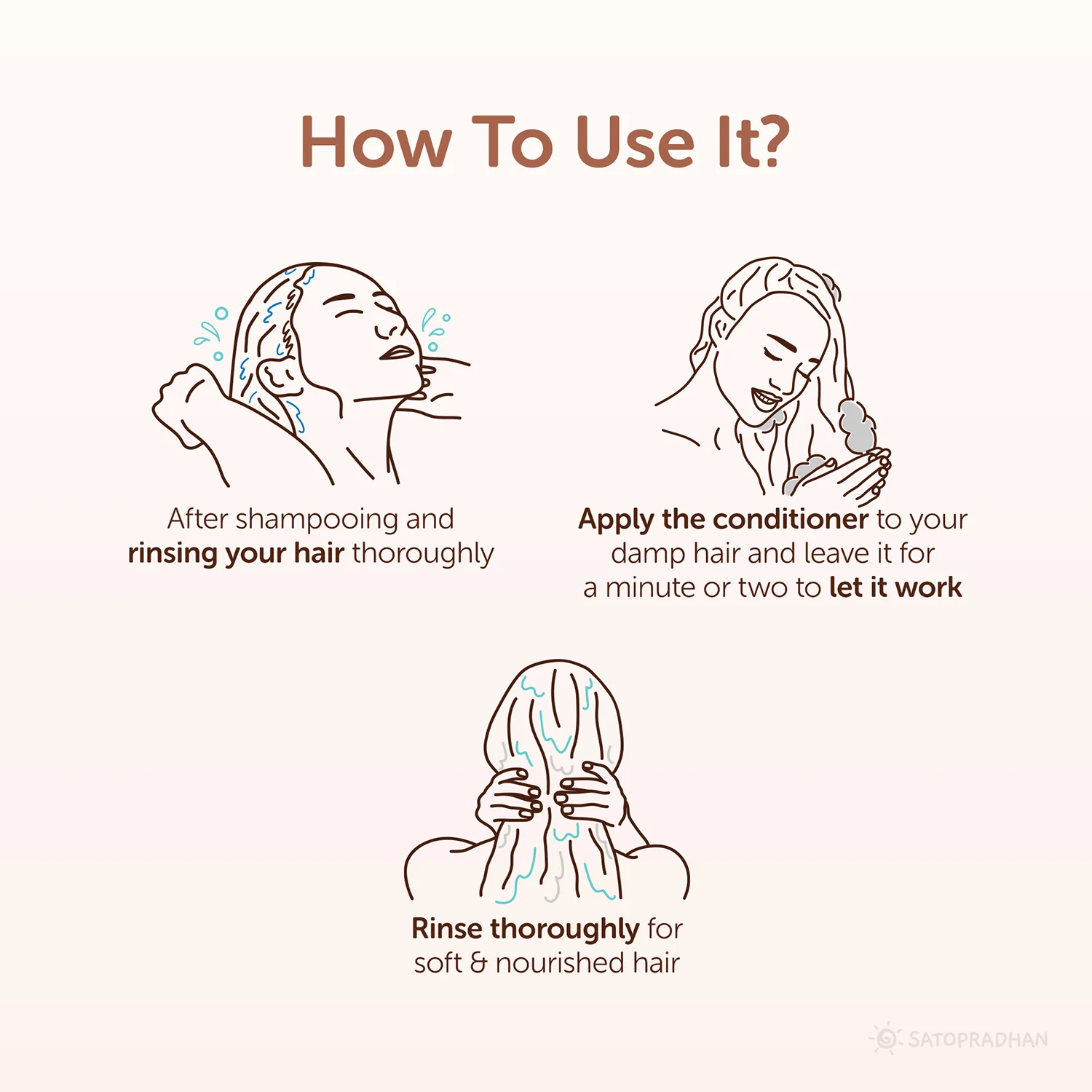 How To Use It?

After shampooing and rinsing your hair thoroughly

Apply the conditioner to your damp hair and leave it for a minute or two to let it work

Rinse thoroughly for soft & nourished hair

SATOPRADHAN