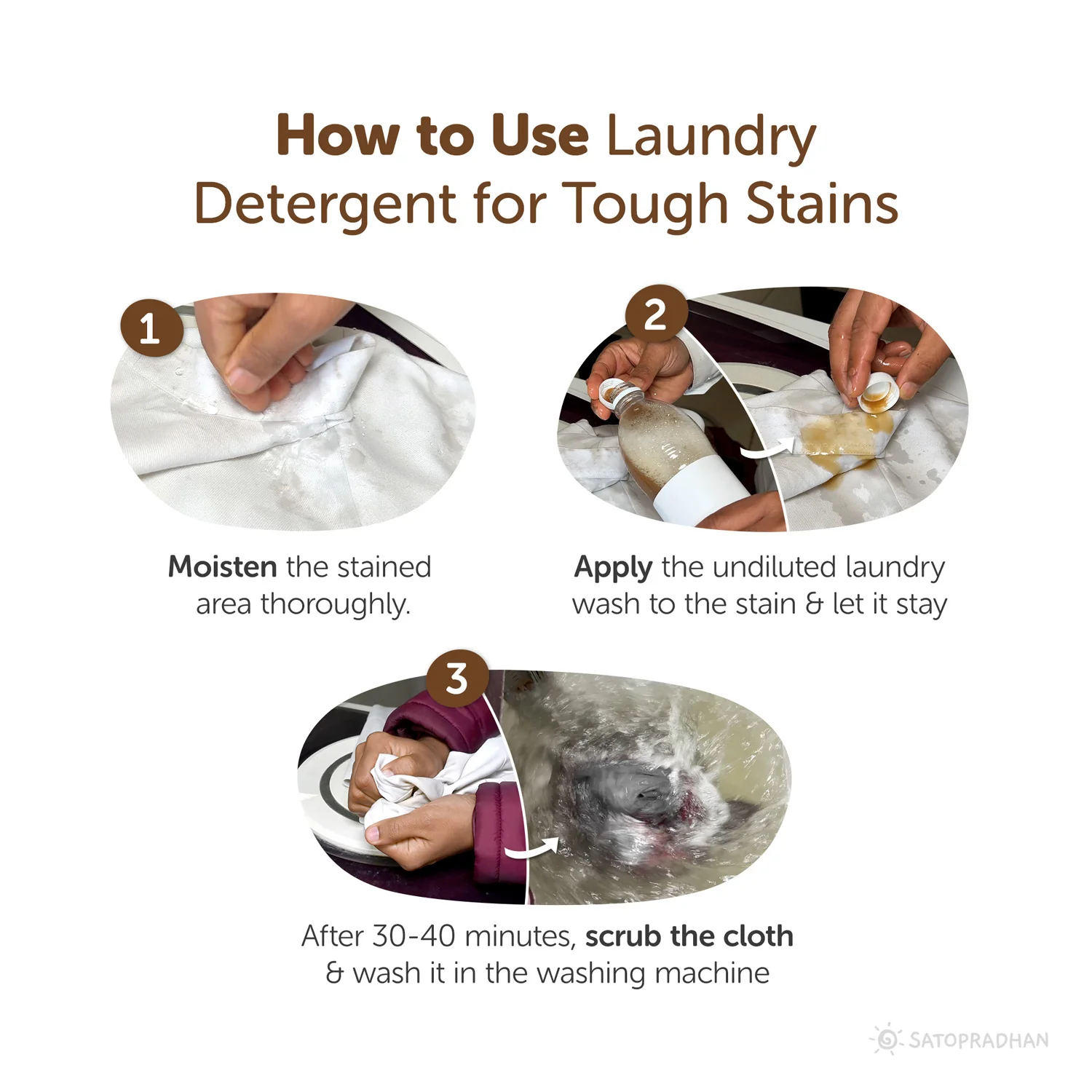 How to Use Laundry Detergent for Tough Stains

1

Moisten the stained area thoroughly.

2

Apply the undiluted laundry wash to the stain & let it stay

3

After 30-40 minutes, scrub the cloth & wash it in the washing machine

SATOPRADHAN