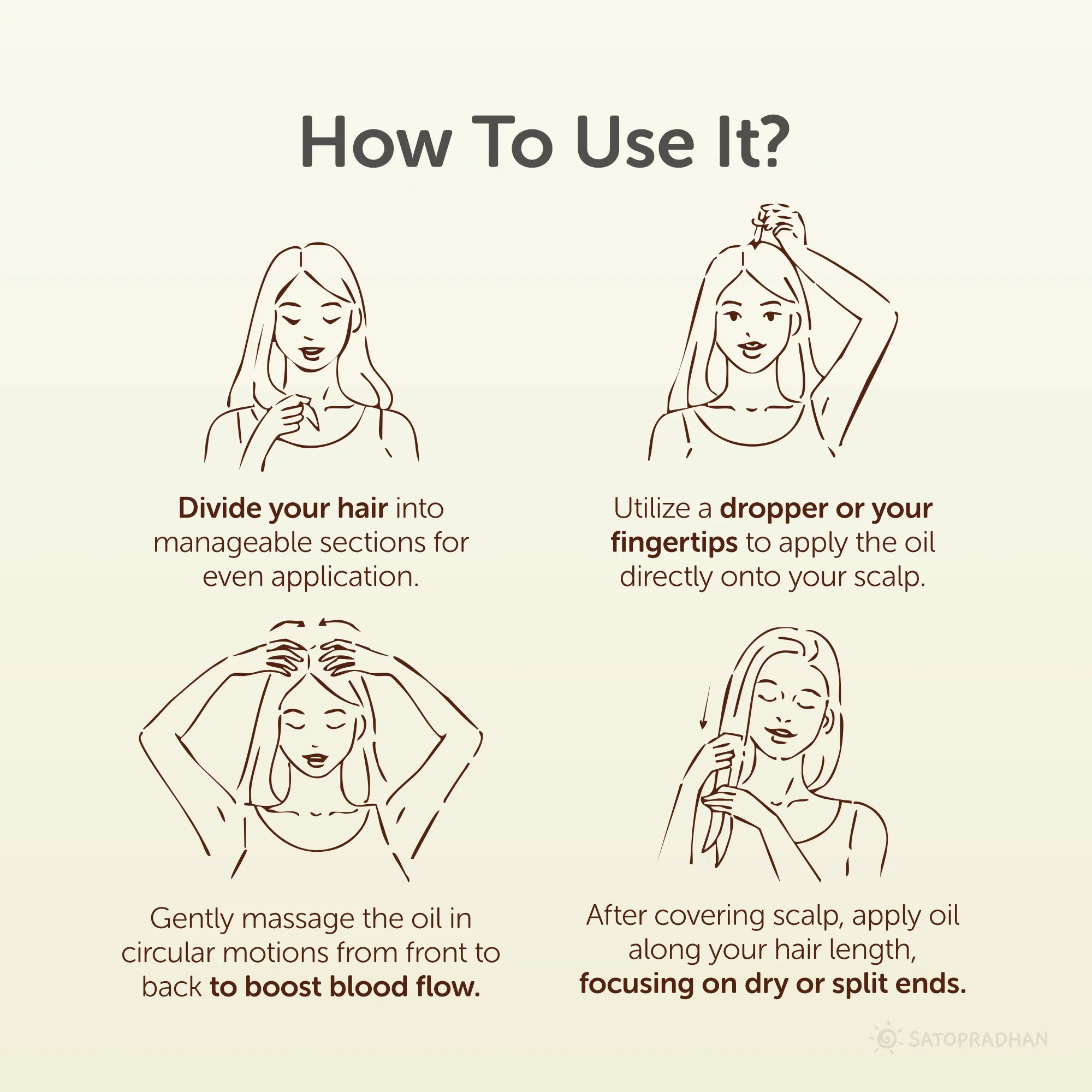 How To Use It?

Divide your hair into manageable sections for even application.

Utilize a dropper or your fingertips to apply the oil directly onto your scalp.

Gently massage the oil in circular motions from front to back to boost blood flow.

After covering scalp, apply oil along your hair length, focusing on dry or split ends.

SATOPRADHAN