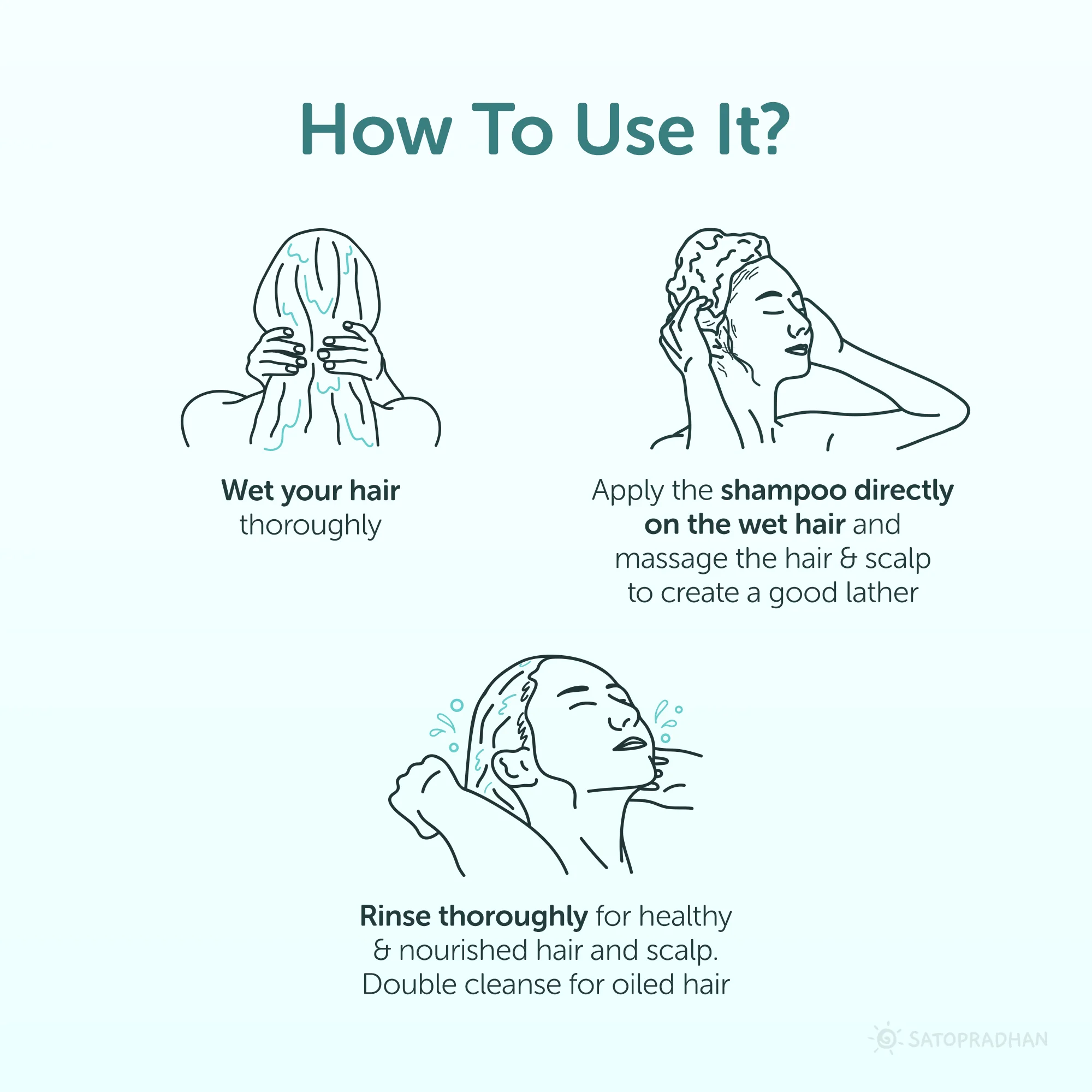 How To Use It?

Wet your hair thoroughly

Apply the shampoo directly on the wet hair and massage the hair & scalp to create a good lather

Rinse thoroughly for healthy & nourished hair and scalp. Double cleanse for oiled hair

SATOPRADHAN