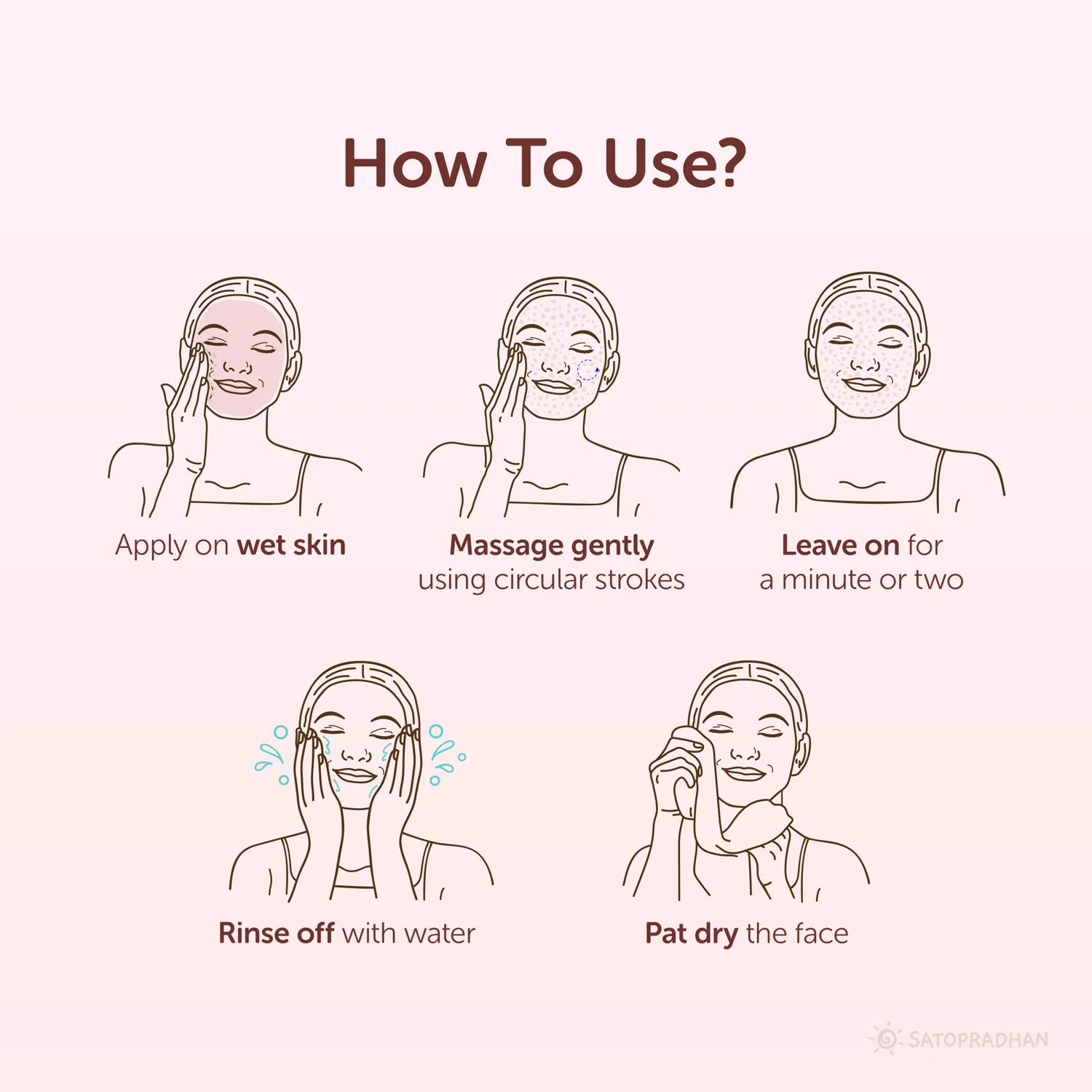 How To Use?

Apply on wet skin

Massage gently using circular strokes

Leave on for a minute or two

Rinse off with water

Pat dry the face

SATOPRADHAN