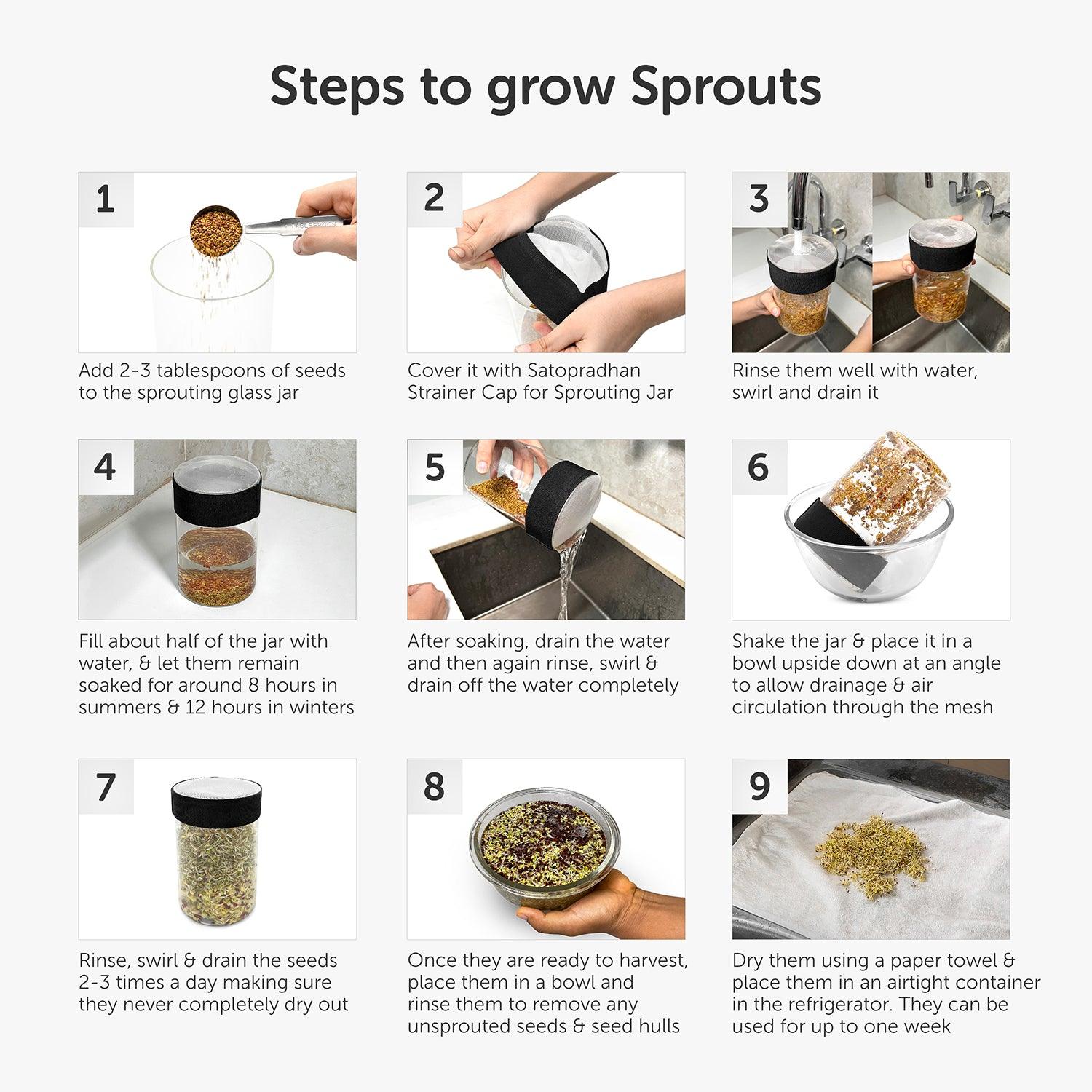 Steps to grow Sprouts

1

TABLESPOON

Add 2-3 tablespoons of seeds to the sprouting glass jar

2

Cover it with Satopradhan Strainer Cap for Sprouting Jar

3

Rinse them well with water, swirl and drain it

4

Fill about half of the jar with water, & let them remain soaked for around 8 hours in summers & 12 hours in winters

5

After soaking, drain the water and then again rinse, swirl & drain off the water completely

6

Shake the jar & place it in a bowl upside down at an angle to allow drainage & air circulation through the mesh

7

Rinse, swirl & drain the seeds 2-3 times a day making sure they never completely dry out

8

Once they are ready to harvest, place them in a bowl and rinse them to remove any unsprouted seeds & seed hulls

9

Dry them using a paper towel & place them in an airtight container in the refrigerator. They can be used for up to one week