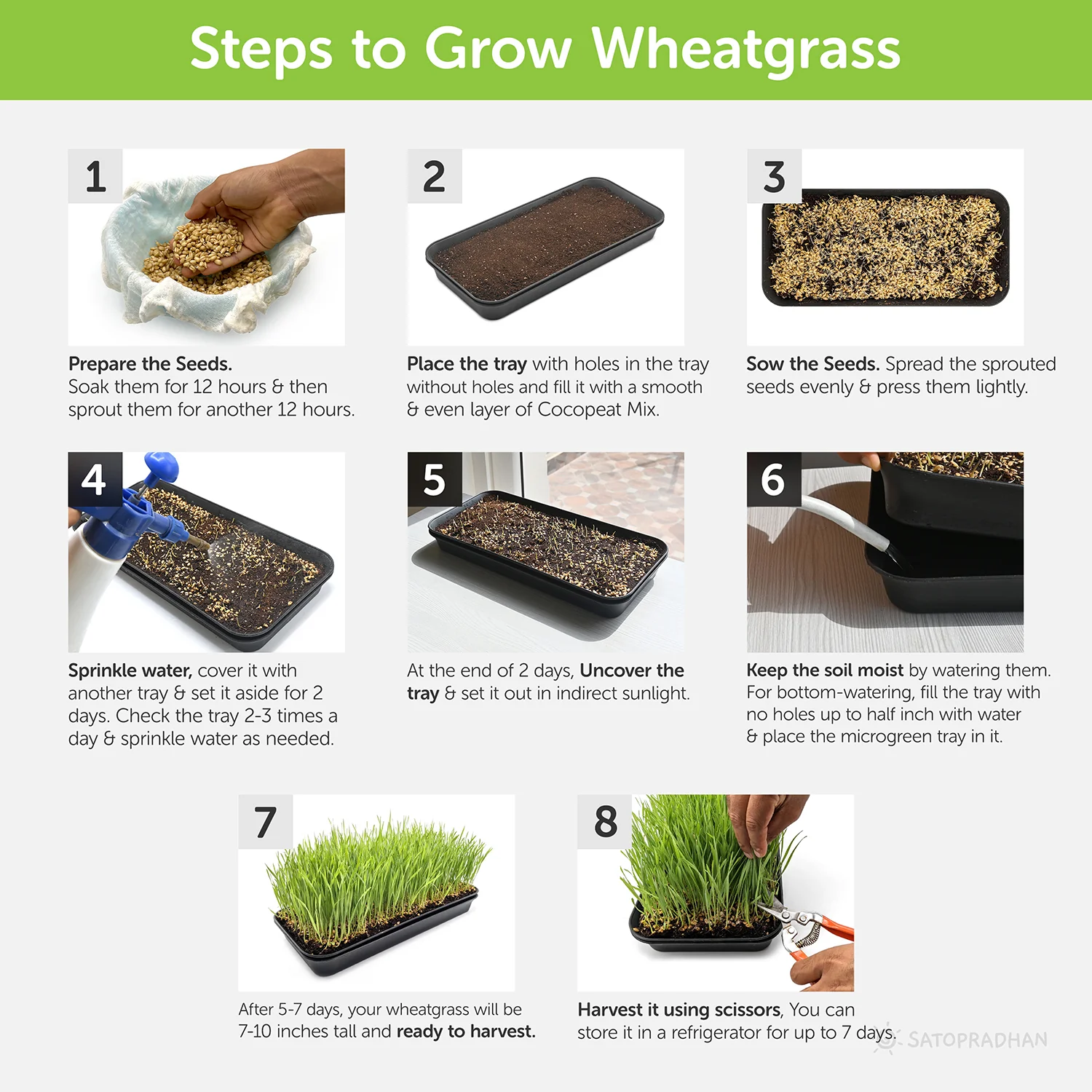 Steps to Grow Wheatgrass

1

Prepare the Seeds. Soak them for 12 hours & then sprout them for another 12 hours.

2

Place the tray with holes in the tray without holes and fill it with a smooth & even layer of Cocopeat Mix.

3

Sow the Seeds. Spread the sprouted seeds evenly & press them lightly.

4

Sprinkle water, cover it with another tray & set it aside for 2 days. Check the tray 2-3 times a day & sprinkle water as needed.

5

At the end of 2 days, Uncover the tray & set it out in indirect sunlight.

6

Keep the soil moist by watering them. For bottom-watering, fill the tray with no holes up to half inch with water & place the microgreen tray in it.

7

After 5-7 days, your wheatgrass will be 7-10 inches tall and ready to harvest.

8

Harvest it using scissors, You can store it in a refrigerator for up to 7 days.

SATOPRADHAN